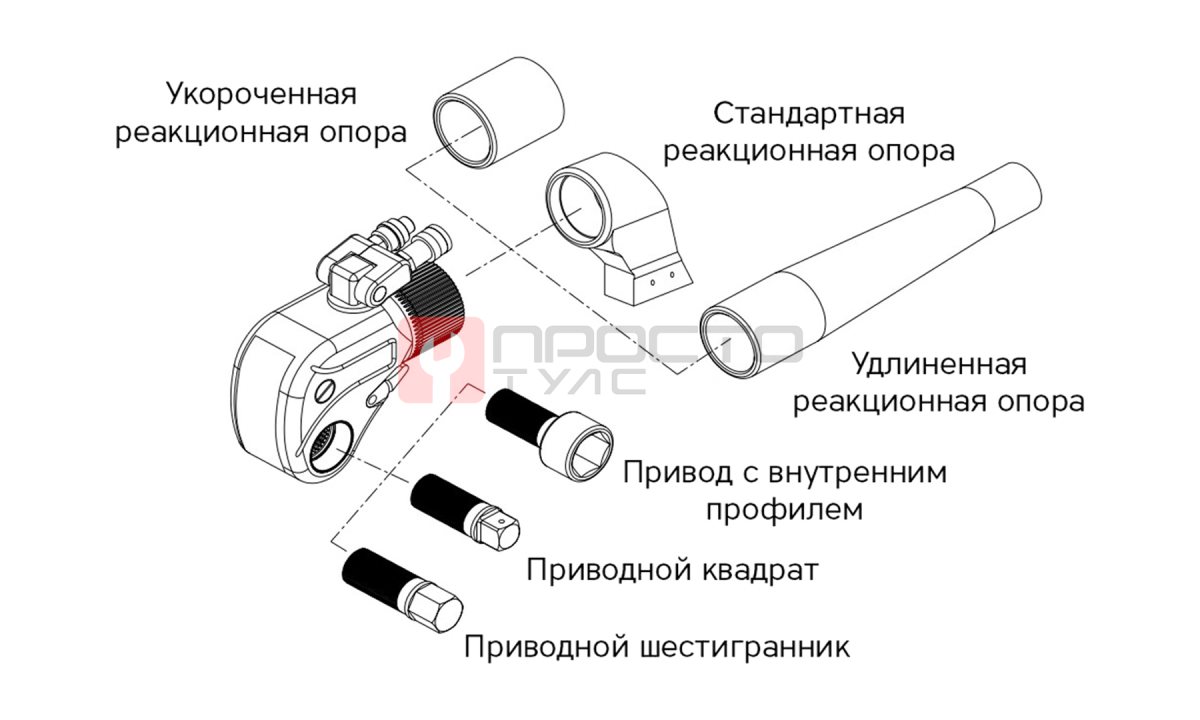 Укороченная реакционная опора

Стандартная реакционная опора

ПРОСТО ТУЛС

Удлиненная реакционная опора

Привод с внутренним профилем

Приводной квадрат

Приводной шестигранник